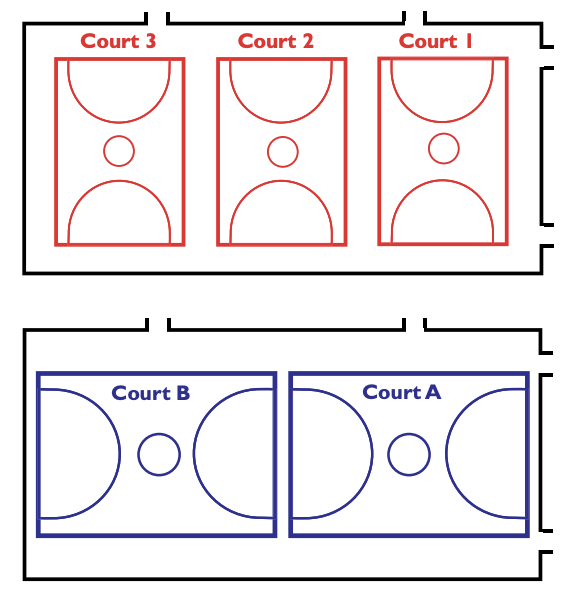 Court 3
Court 2
Court 1

Court B
Court A